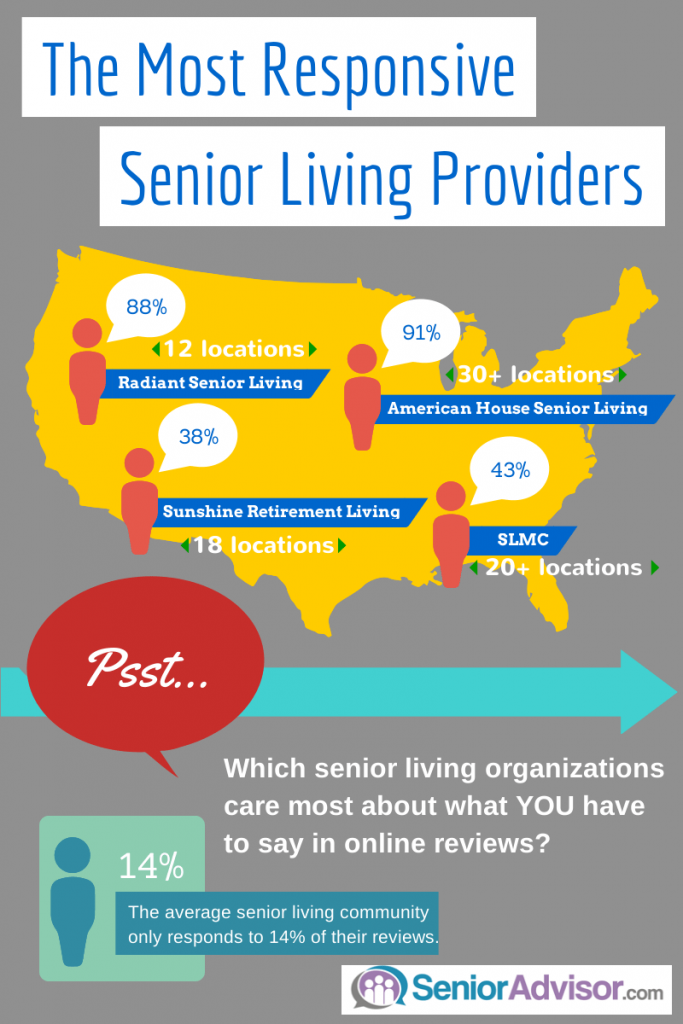 The Most Responsive

Senior Living Providers

88%

12 locations

Radiant Senior Living

91%

30+ locations

American House Senior Living

38%

Sunshine Retirement Living

18 locations

43%

SLMC

20+ locations

Psst...

Which senior living organizations care most about what YOU have to say in online reviews?

14%

The average senior living community only responds to 14% of their reviews.

SeniorAdvisor.com